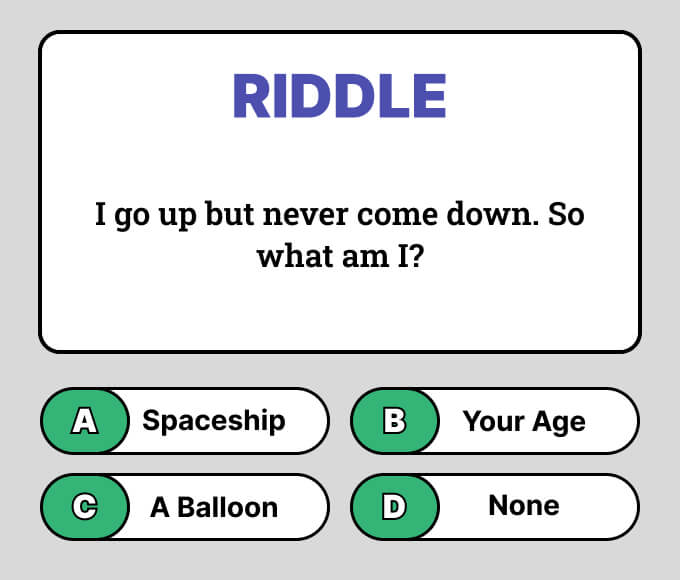 RIDDLE

I go up but never come down. So what am I?

A Spaceship

B Your Age

C A Balloon

D None